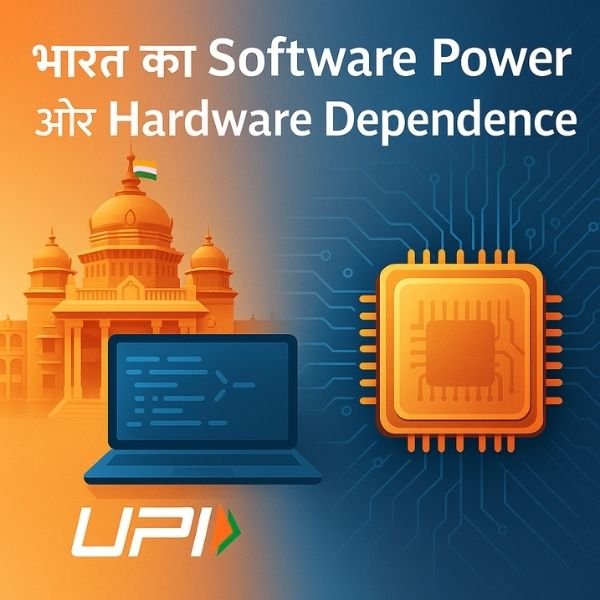 भारत का Software Power ओर Hardware Dependence

UPI